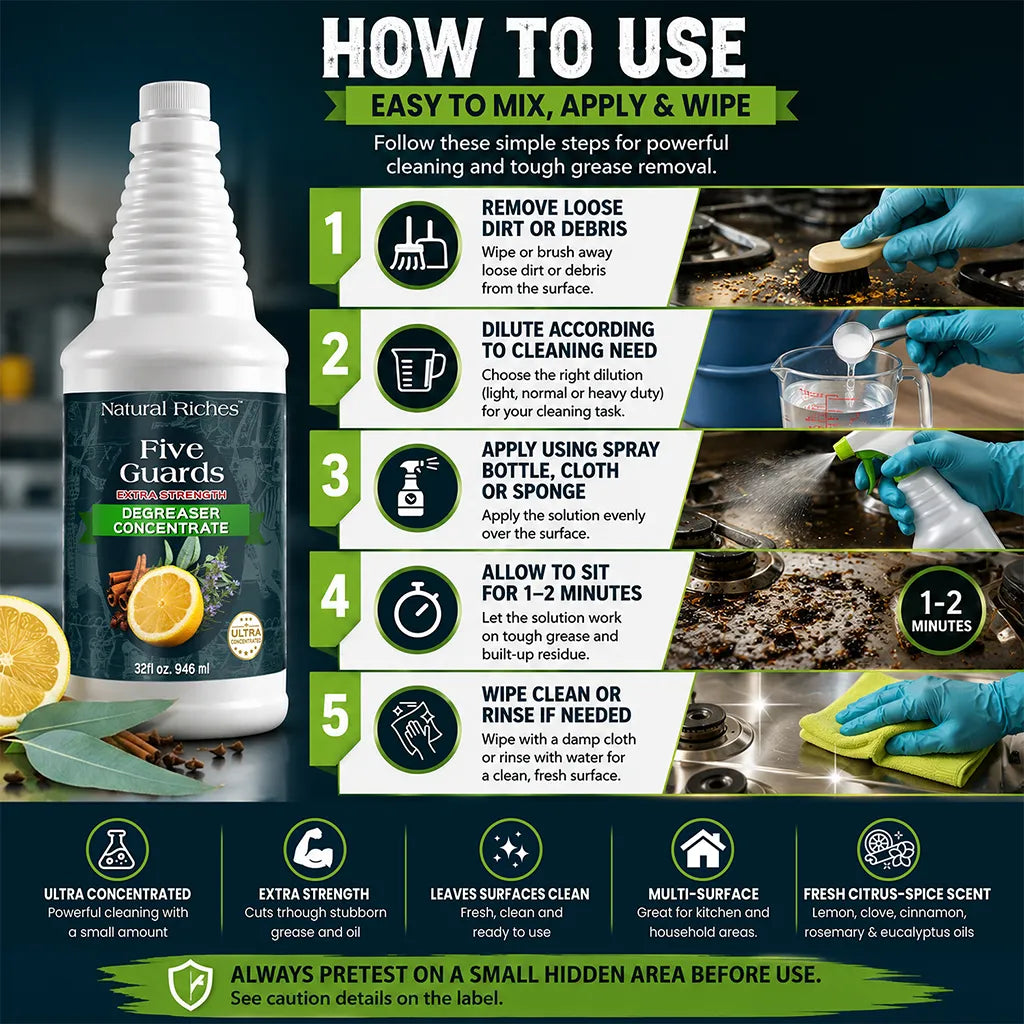 HOW TO USE

EASY TO MIX, APPLY & WIPE

Follow these simple steps for powerful cleaning and tough grease removal.

Natural Riches™

Five Guards

EXTRA STRENGTH

DEGREASER CONCENTRATE

ULTRA CONCENTRATED

32fl oz. 946 ml

1

REMOVE LOOSE DIRT OR DEBRIS

Wipe or brush away loose dirt or debris from the surface.

2

DILUTE ACCORDING TO CLEANING NEED

Choose the right dilution (light, normal or heavy duty) for your cleaning task.

3

APPLY USING SPRAY BOTTLE, CLOTH OR SPONGE

Apply the solution evenly over the surface.

4

ALLOW TO SIT FOR 1–2 MINUTES

Let the solution work on tough grease and built-up residue.

1-2 MINUTES

5

WIPE CLEAN OR RINSE IF NEEDED

Wipe with a damp cloth or rinse with water for a clean, fresh surface.

ULTRA CONCENTRATED
Powerful cleaning with a small amount

EXTRA STRENGTH
Cuts through stubborn grease and oil

LEAVES SURFACES CLEAN
Fresh, clean and ready to use

MULTI-SURFACE
Great for kitchen and household areas.

FRESH CITRUS-SPICE SCENT
Lemon, clove, cinnamon, rosemary & eucalyptus oils

ALWAYS PRETEST ON A SMALL HIDDEN AREA BEFORE USE.
See caution details on the label.