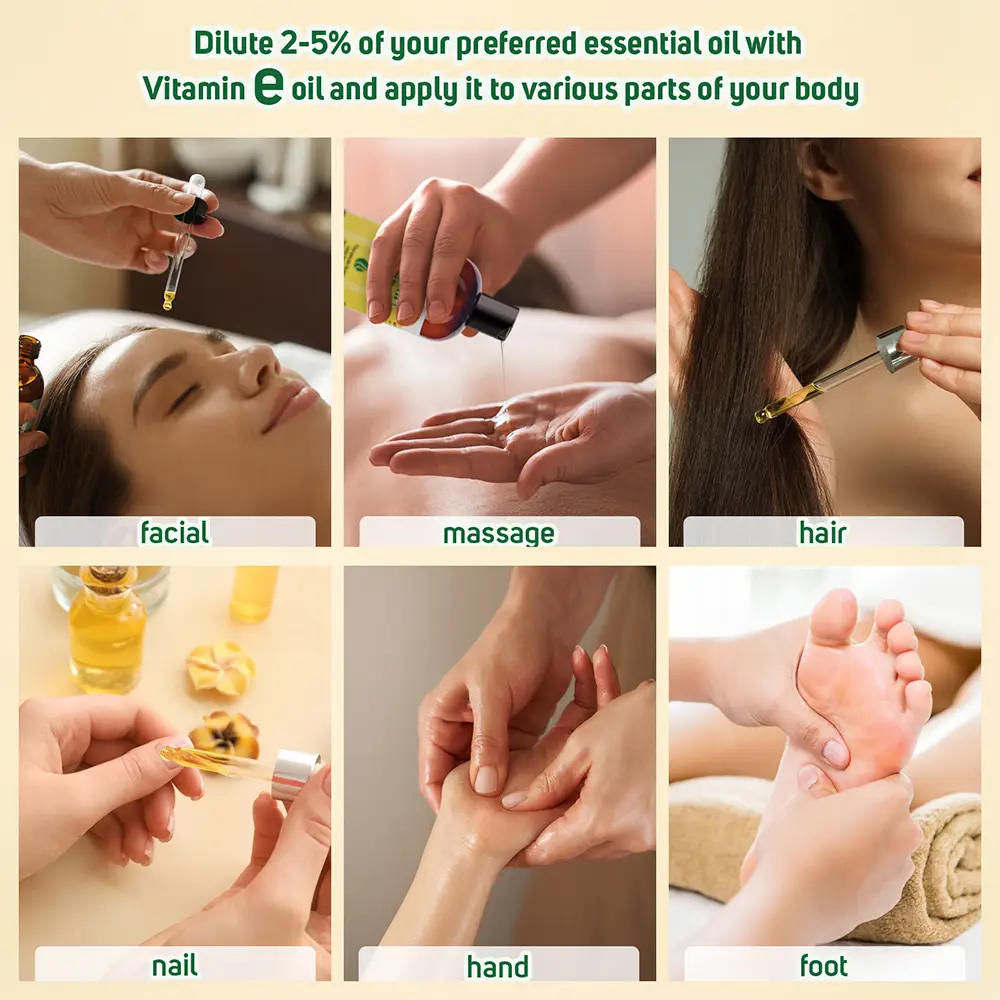 Dilute 2-5% of your preferred essential oil with Vitamin e oil and apply it to various parts of your body

facial

massage

hair

nail

hand

foot